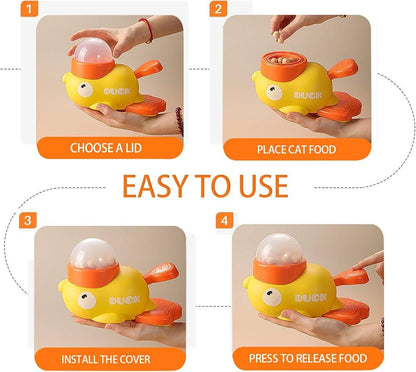 1

DUCK

CHOOSE A LID

2

DUCK

PLACE CAT FOOD

EASY TO USE

3

DUCK

INSTALL THE COVER

4

DUCK

PRESS TO RELEASE FOOD