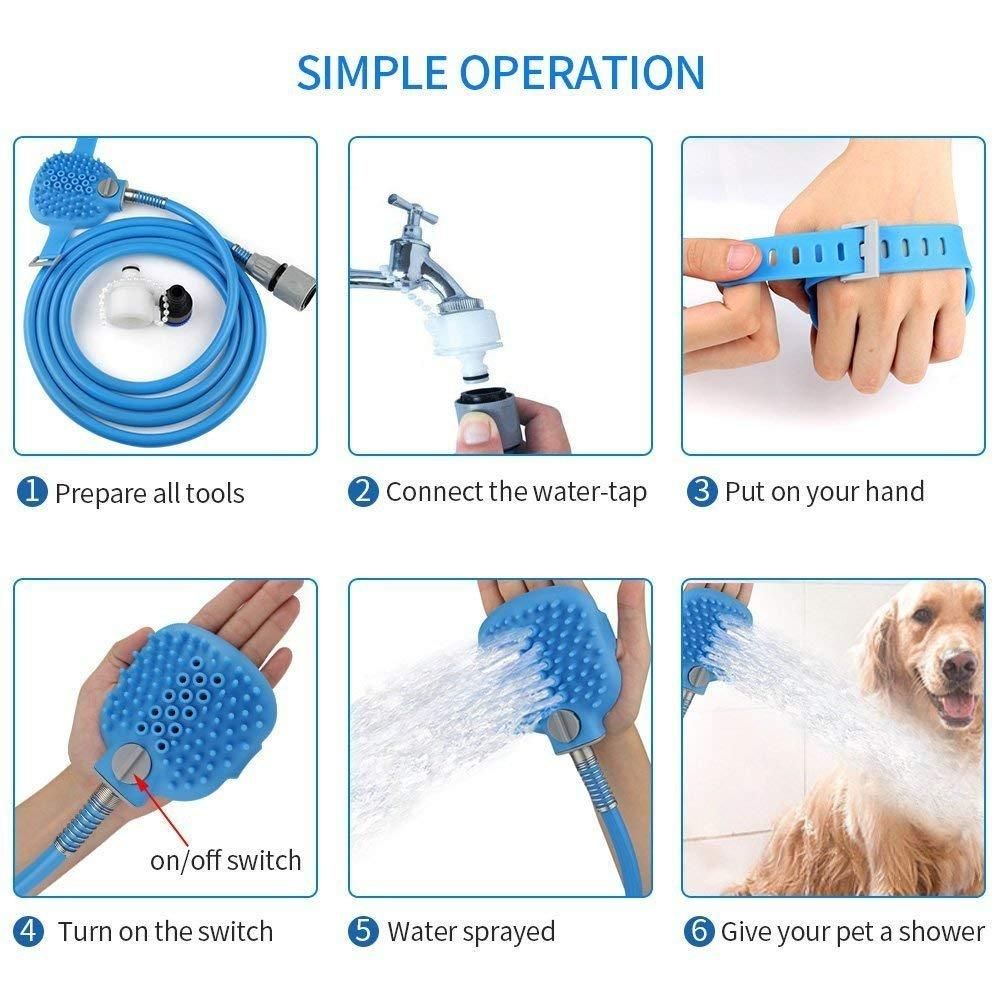 SIMPLE OPERATION

1 Prepare all tools

2 Connect the water-tap

3 Put on your hand

on/off switch

4 Turn on the switch

5 Water sprayed

6 Give your pet a shower